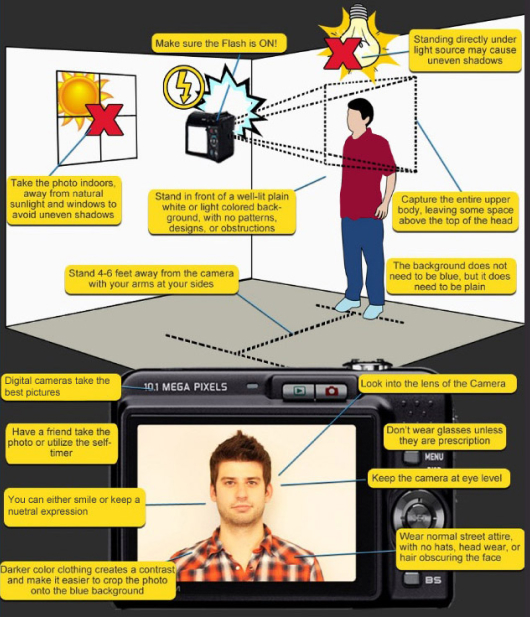 Make sure the Flash is ON!

Standing directly under light source may cause uneven shadows

Take the photo indoors, away from natural sunlight and windows to avoid uneven shadows

Stand in front of a well-lit plain white or light colored background, with no patterns, designs, or obstructions

Capture the entire upper body, leaving some space above the top of the head

Stand 4-6 feet away from the camera with your arms at your sides

The background does not need to be blue, but it does need to be plain

Digital cameras take the best pictures

10.1 MEGA PIXELS

Look into the lens of the Camera

Have a friend take the photo or utilize the self-timer

Don't wear glasses unless they are prescription

MENU

Keep the camera at eye level

You can either smile or keep a nuetral expression

Wear normal street attire, with no hats, head wear, or hair obscuring the face

Darker color clothing creates a contrast and make it easier to crop the photo onto the blue background

BS